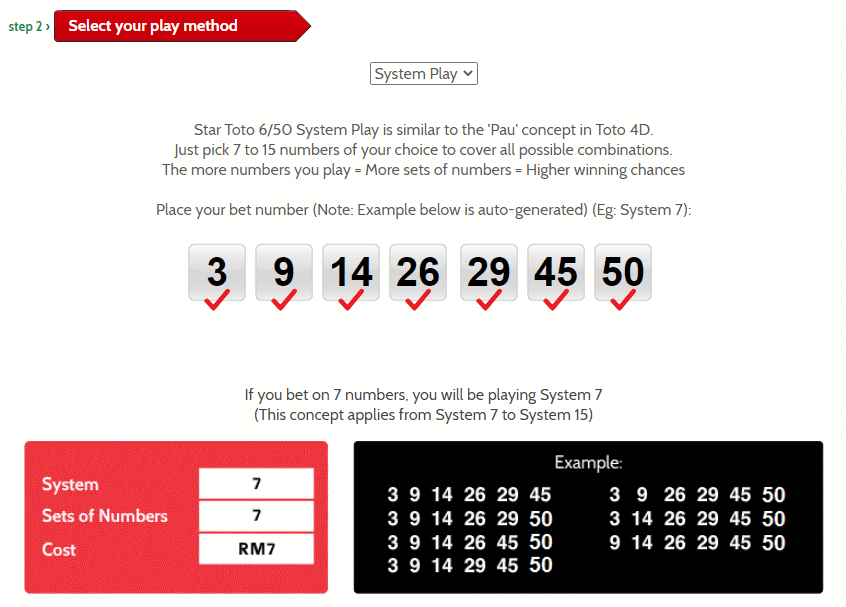 step 2 › Select your play method

System Play

Star Toto 6/50 System Play is similar to the 'Pau' concept in Toto 4D.
Just pick 7 to 15 numbers of your choice to cover all possible combinations.
The more numbers you play = More sets of numbers = Higher winning chances

Place your bet number (Note: Example below is auto-generated) (Eg: System 7):

3 9 14 26 29 45 50

If you bet on 7 numbers, you will be playing System 7
(This concept applies from System 7 to System 15)

| System | 7 |
|---|---|
| Sets of Numbers | 7 |
| Cost | RM7 |

Example:

3 9 14 26 29 45
3 9 14 26 29 50
3 9 14 26 45 50
3 9 14 29 45 50

3 9 26 29 45 50
3 14 26 29 45 50
9 14 26 29 45 50